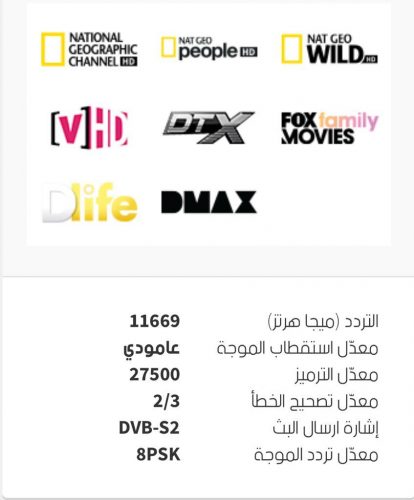 NATIONAL GEOGRAPHIC CHANNEL HD

NAT GEO people HD

NAT GEO WILD HD

[V]HD

DTX

FOX family MOVIES

Dlife

DMAX

التردد (ميجا هرتز) 11669
معدّل استقطاب الموجة عامودي
معدّل الترميز 27500
معدّل تصحيح الخطأ 2/3
إشارة ارسال البث DVB-S2
معدّل تردد الموجة 8PSK